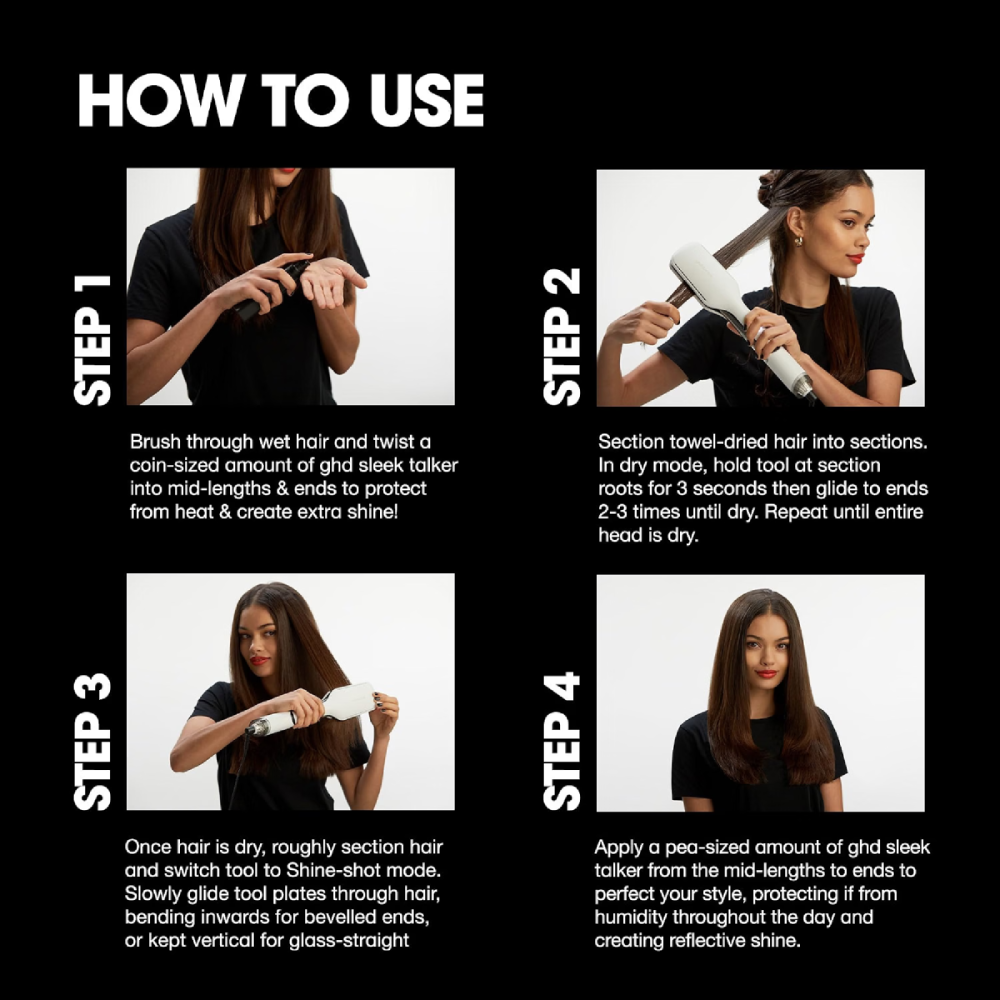 HOW TO USE

STEP 1

Brush through wet hair and twist a coin-sized amount of ghd sleek talker into mid-lengths & ends to protect from heat & create extra shine!

STEP 2

Section towel-dried hair into sections. In dry mode, hold tool at section roots for 3 seconds then glide to ends 2-3 times until dry. Repeat until entire head is dry.

STEP 3

Once hair is dry, roughly section hair and switch tool to Shine-shot mode. Slowly glide tool plates through hair, bending inwards for bevelled ends, or kept vertical for glass-straight

STEP 4

Apply a pea-sized amount of ghd sleek talker from the mid-lengths to ends to perfect your style, protecting if from humidity throughout the day and creating reflective shine.